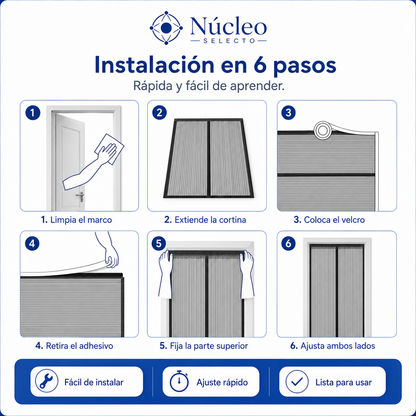 Núcleo
SELECTO

Instalación en 6 pasos
Rápida y fácil de aprender.

1
1. Limpia el marco

2
2. Extiende la cortina

3
3. Coloca el velcro

4
4. Retira el adhesivo

5
5. Fija la parte superior

6
6. Ajusta ambos lados

Fácil de instalar
Ajuste rápido
Lista para usar