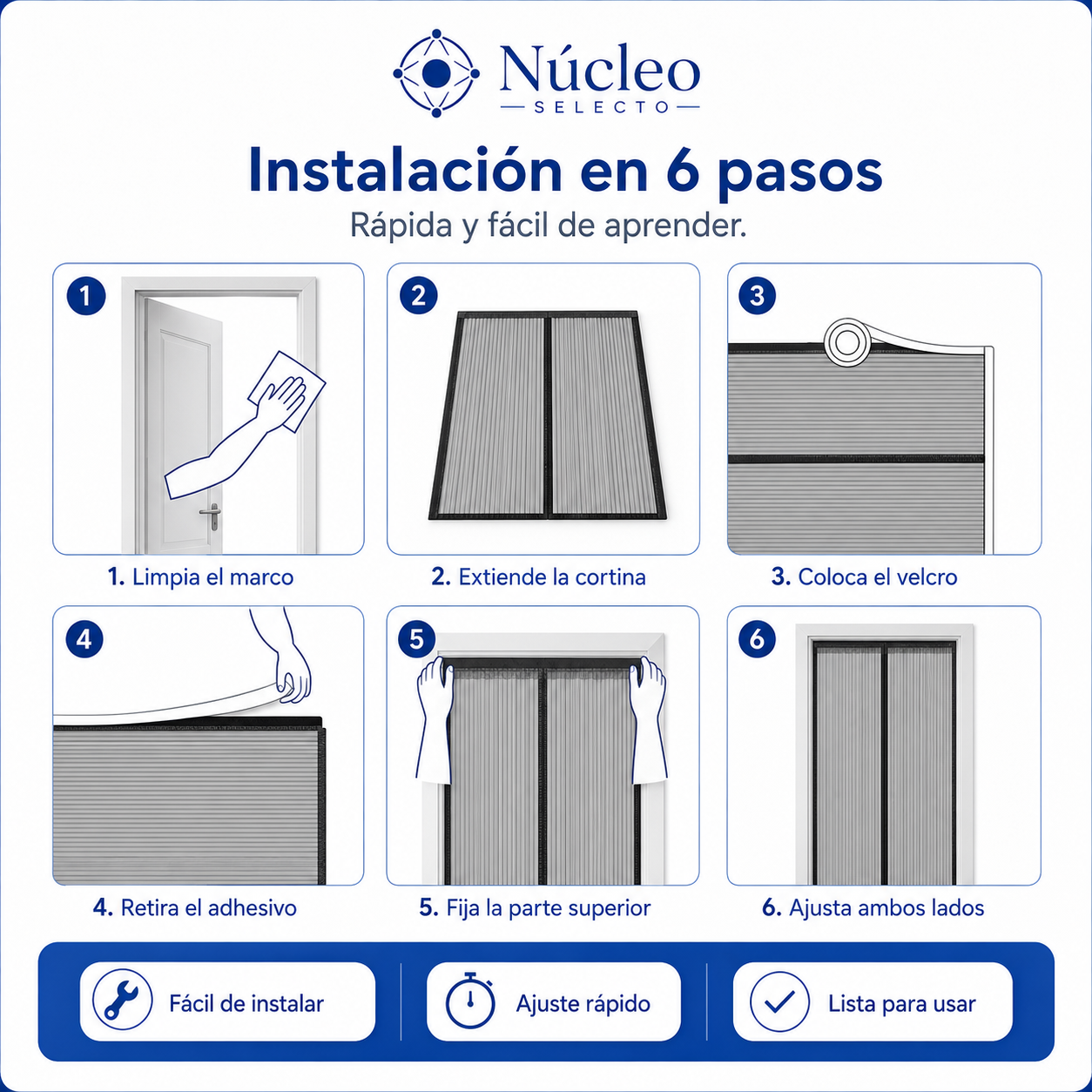 Núcleo
SELECTO

Instalación en 6 pasos
Rápida y fácil de aprender.

1
1. Limpia el marco

2
2. Extiende la cortina

3
3. Coloca el velcro

4
4. Retira el adhesivo

5
5. Fija la parte superior

6
6. Ajusta ambos lados

Fácil de instalar
Ajuste rápido
Lista para usar